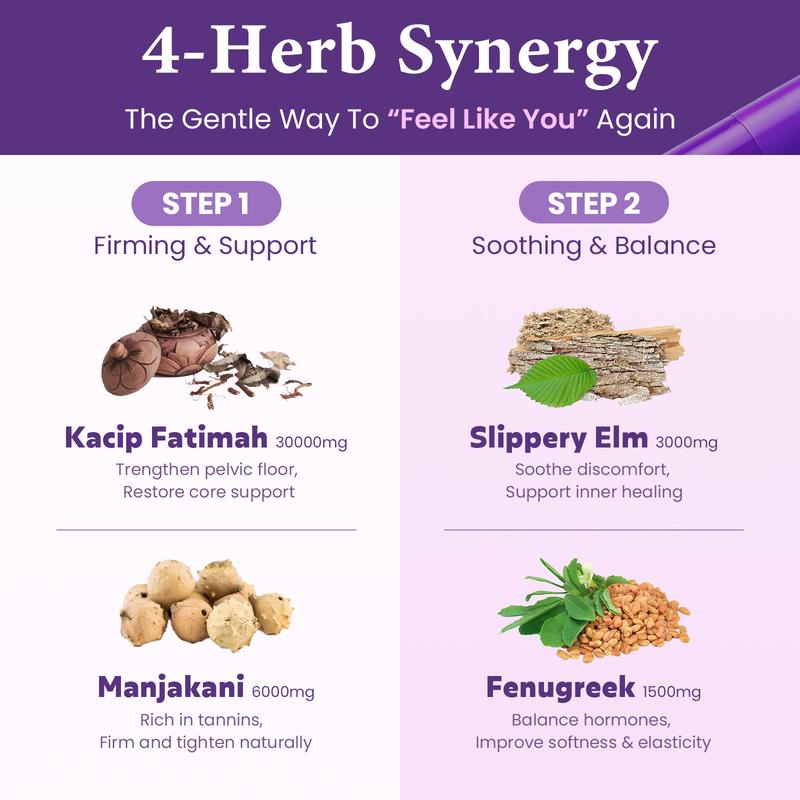 4-Herb Synergy

The Gentle Way To "Feel Like You" Again

STEP 1

Firming & Support

Kacip Fatimah 30000mg

Trengthen pelvic floor, Restore core support

Manjakani 6000mg

Rich in tannins, Firm and tighten naturally

STEP 2

Soothing & Balance

Slippery Elm 3000mg

Soothe discomfort, Support inner healing

Fenugreek 1500mg

Balance hormones, Improve softness & elasticity